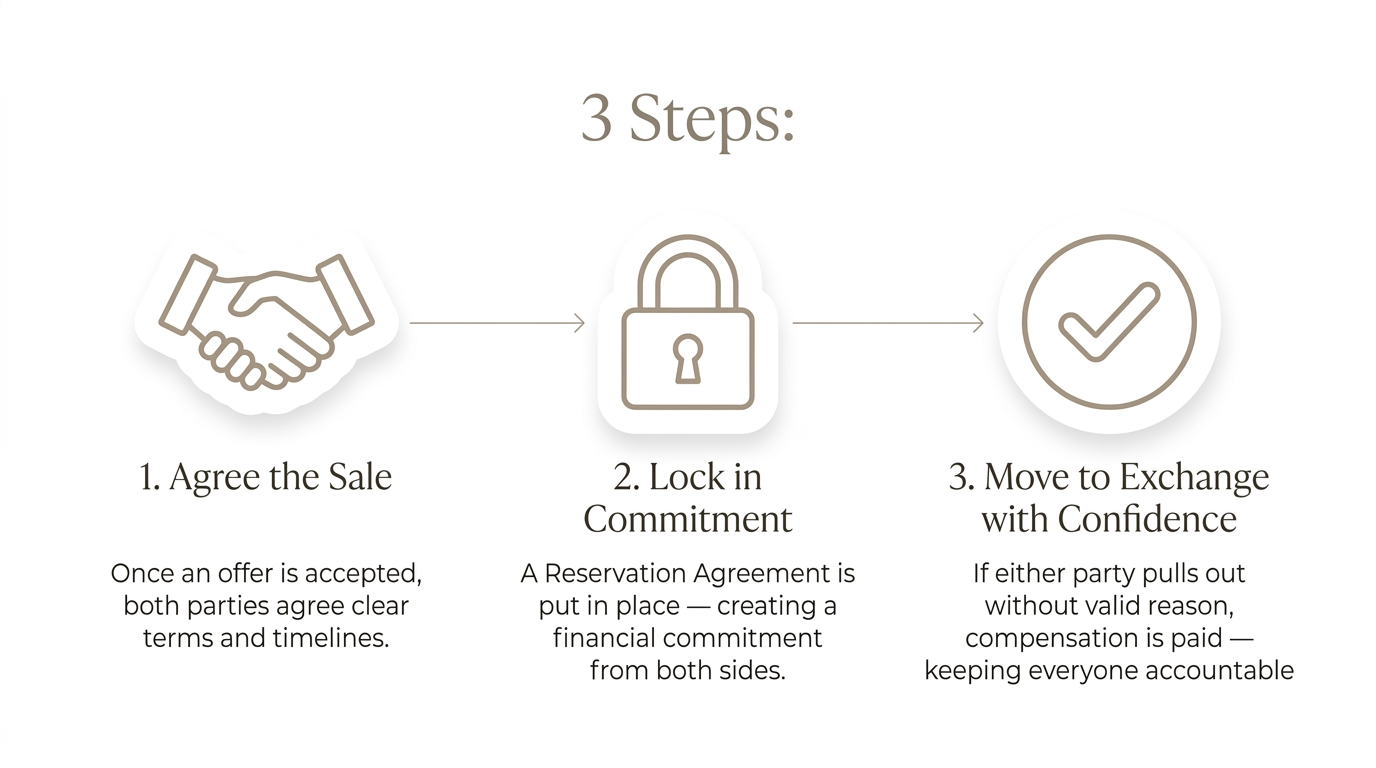 3 Steps:

1. Agree the Sale

Once an offer is accepted, both parties agree clear terms and timelines.

2. Lock in Commitment

A Reservation Agreement is put in place — creating a financial commitment from both sides.

3. Move to Exchange with Confidence

If either party pulls out without valid reason, compensation is paid — keeping everyone accountable